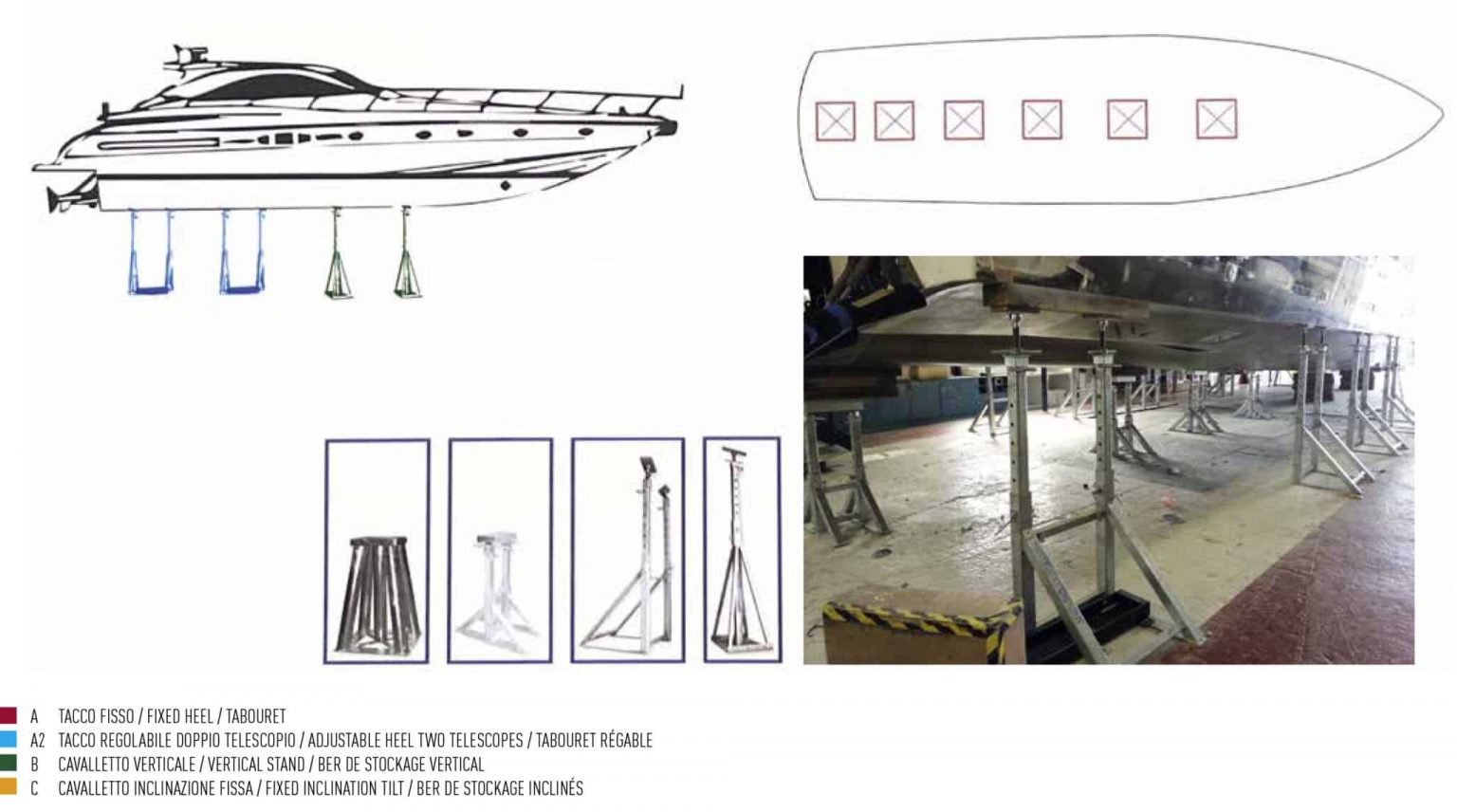 A TACCO FISSO / FIXED HEEL / TABOURET
A2 TACCO REGOLABILE DOPPIO TELESCOPIO / ADJUSTABLE HEEL TWO TELESCOPES / TABOURET RÉGABLE
B CAVALLETTO VERTICALE / VERTICAL STAND / BER DE STOCKAGE VERTICAL
C CAVALLETTO INCLINAZIONE FISSA / FIXED INCLINATION TILT / BER DE STOCKAGE INCLINÉS