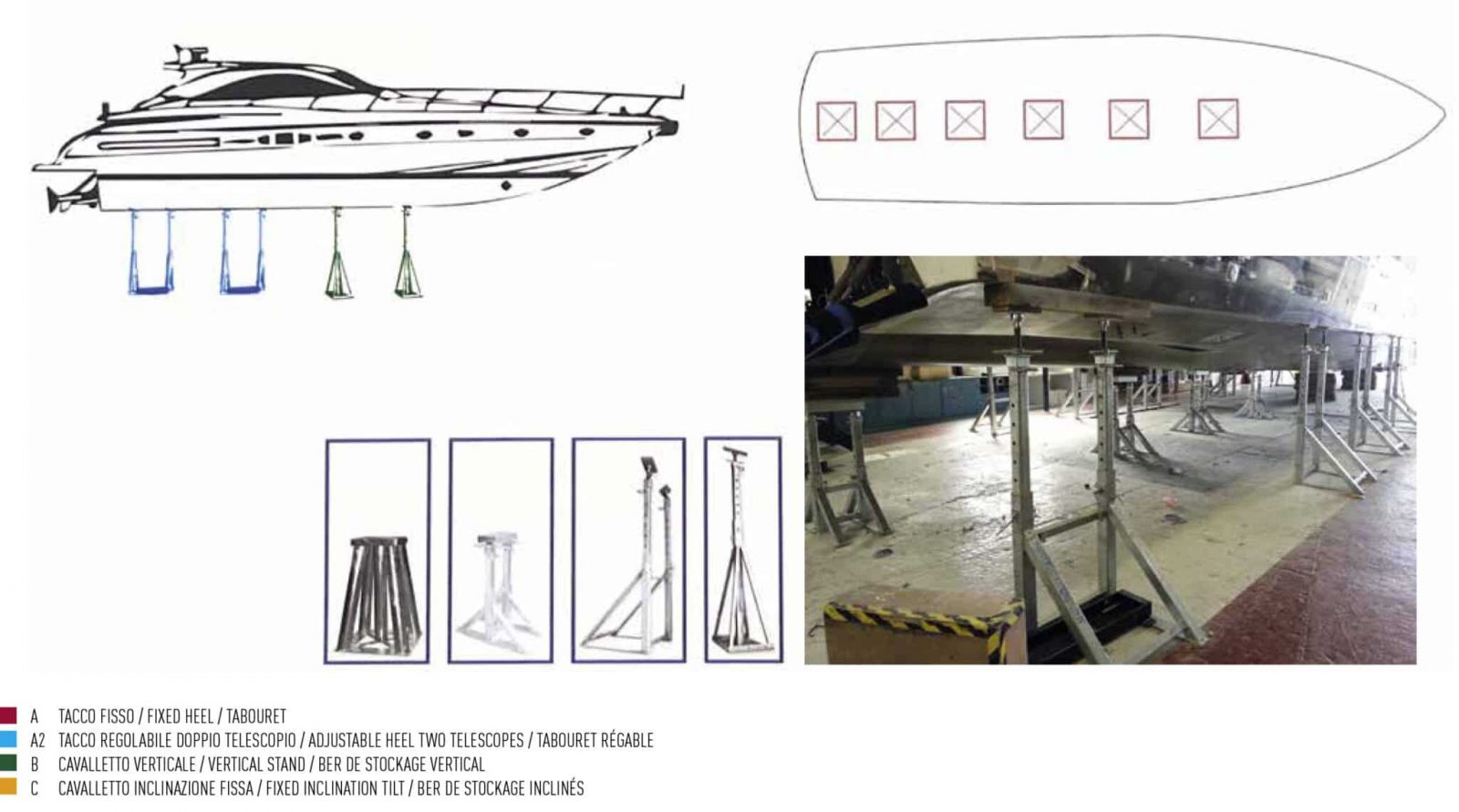 A TACCO FISSO / FIXED HEEL / TABOURET
A2 TACCO REGOLABILE DOPPIO TELESCOPIO / ADJUSTABLE HEEL TWO TELESCOPES / TABOURET RÉGABLE
B CAVALLETTO VERTICALE / VERTICAL STAND / BER DE STOCKAGE VERTICAL
C CAVALLETTO INCLINAZIONE FISSA / FIXED INCLINATION TILT / BER DE STOCKAGE INCLINÉS