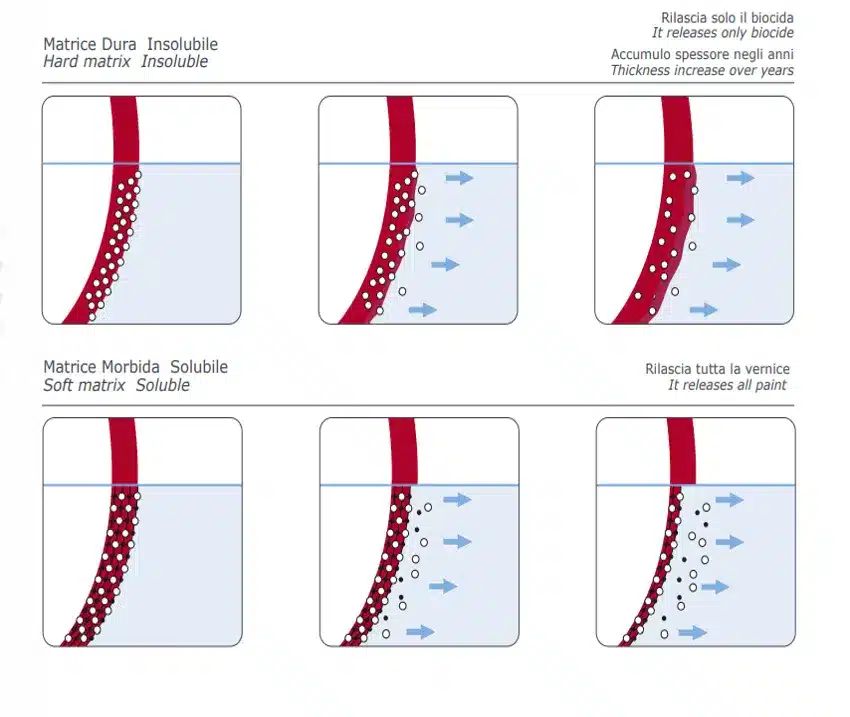 Matrice Dura Insolubile
Hard matrix Insoluble

Rilascia solo il biocida
It releases only biocide

Accumulo spessore negli anni
Thickness increase over years

Matrice Morbida Solubile
Soft matrix Soluble

Rilascia tutta la vernice
It releases all paint